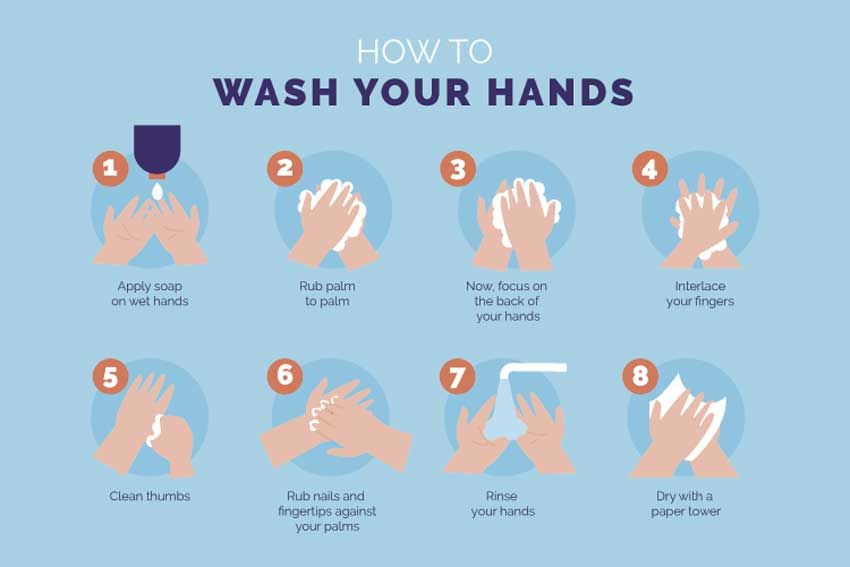 HOW TO
WASH YOUR HANDS

1
Apply soap on wet hands

2
Rub palm to palm

3
Now, focus on the back of your hands

4
Interlace your fingers

5
Clean thumbs

6
Rub nails and fingertips against your palms

7
Rinse your hands

8
Dry with a paper tower